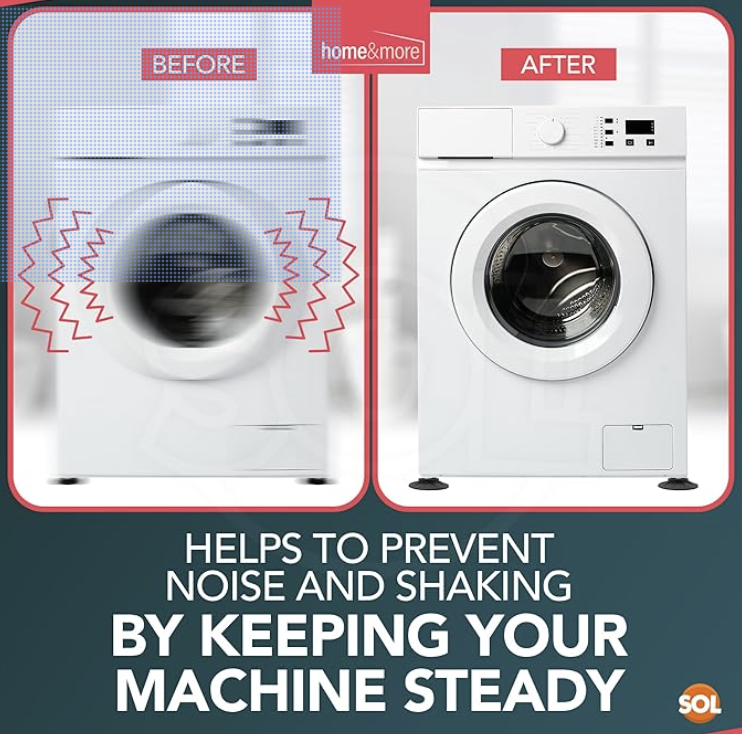 BEFORE

home&more

AFTER

HELPS TO PREVENT NOISE AND SHAKING BY KEEPING YOUR MACHINE STEADY

SOL